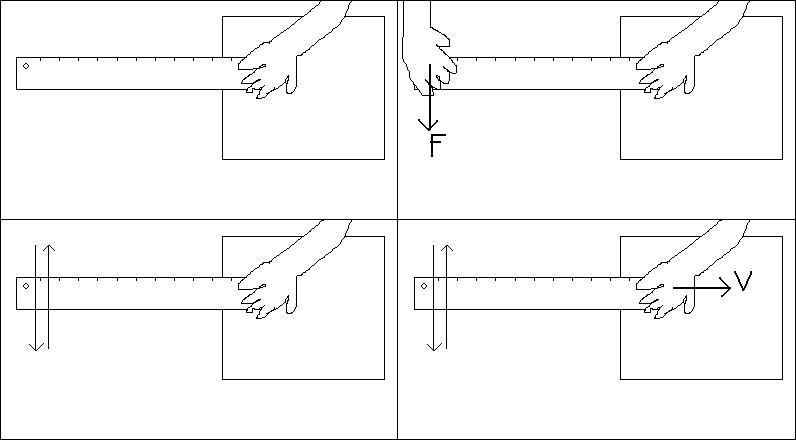 F

V